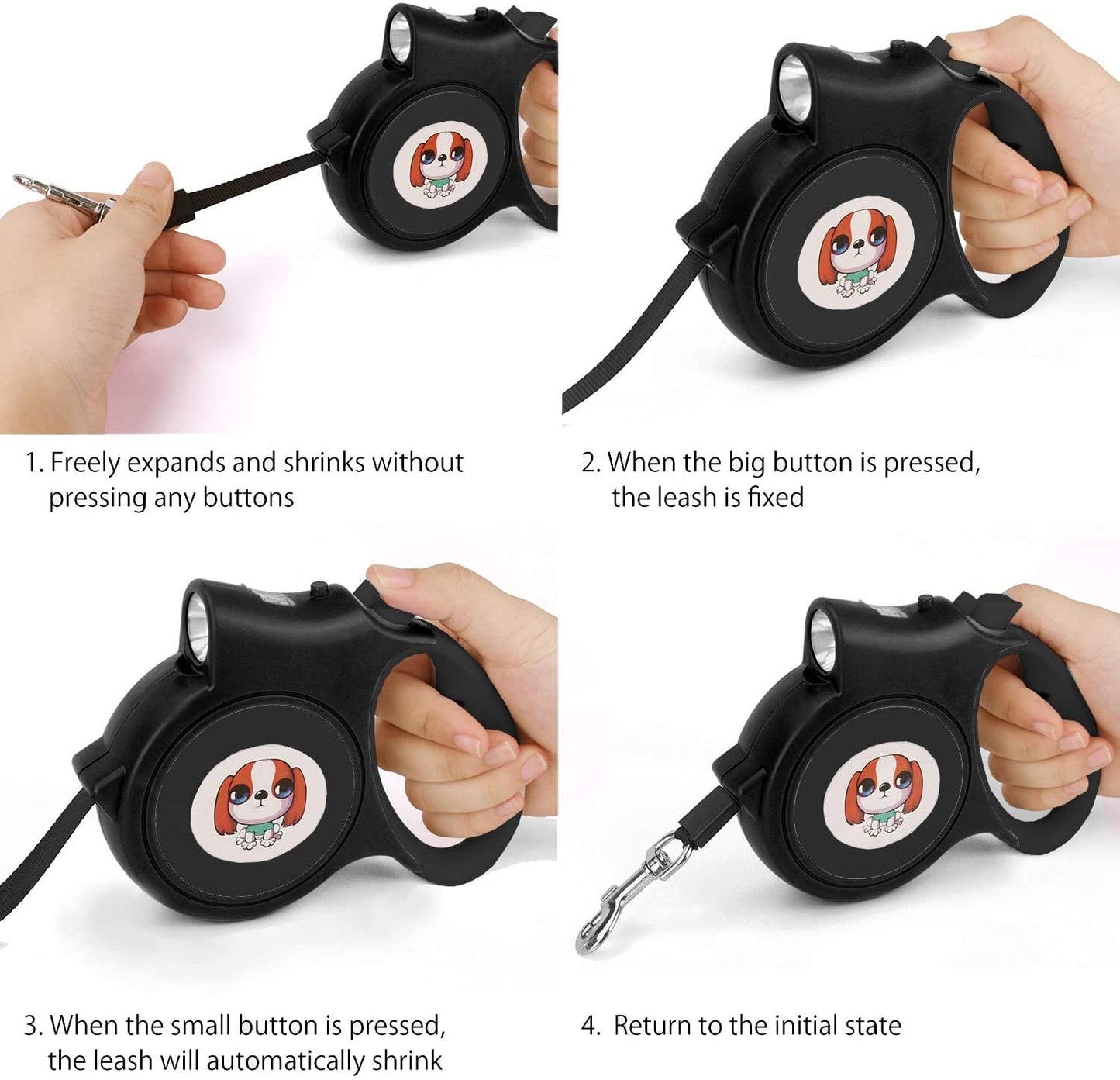 1. Freely expands and shrinks without pressing any buttons

2. When the big button is pressed, the leash is fixed

3. When the small button is pressed, the leash will automatically shrink

4. Return to the initial state